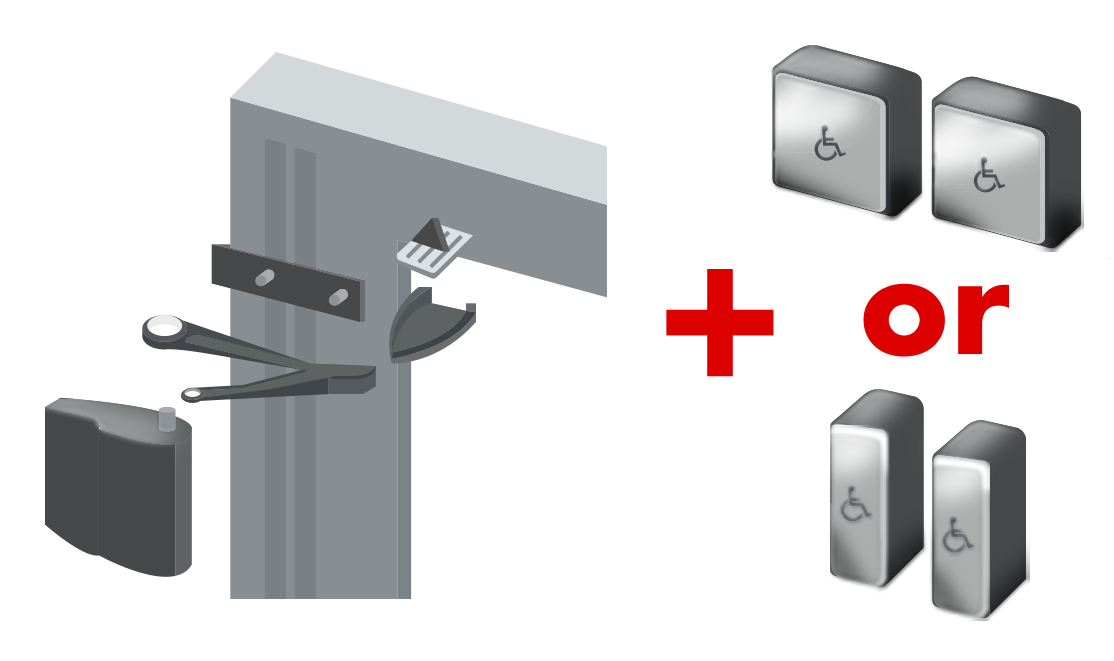 + or